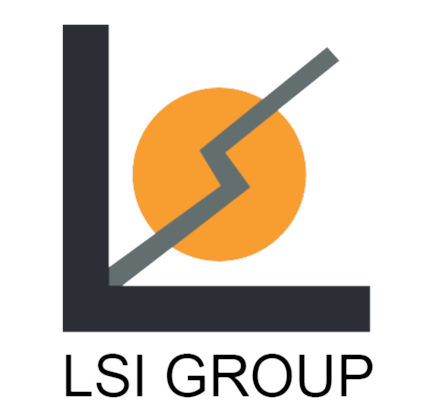 LSI GROUP